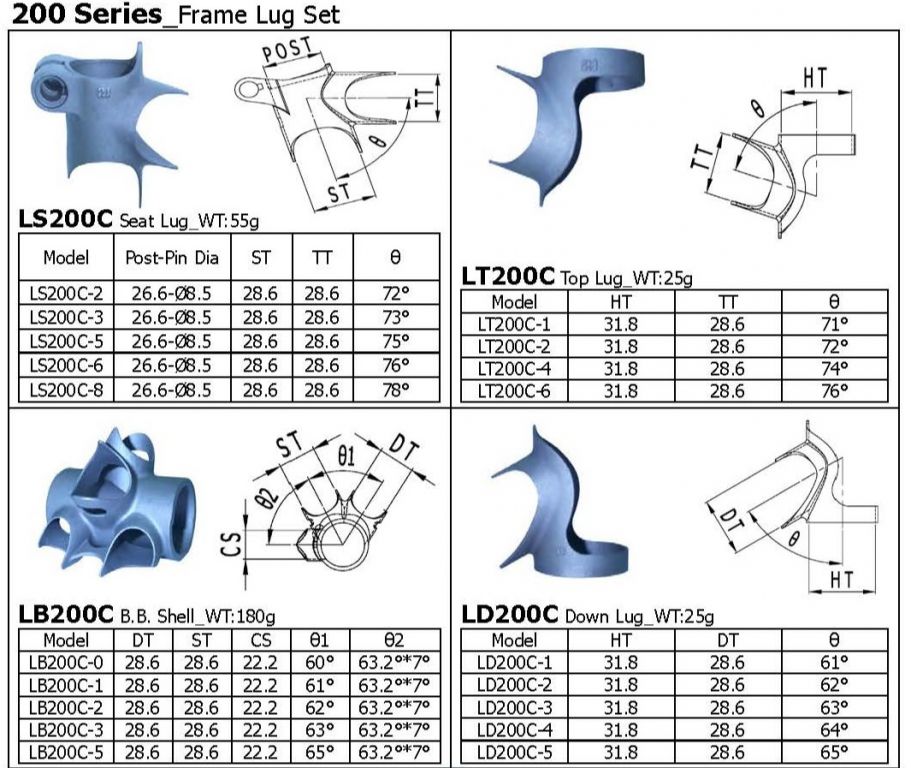 200 Series_Frame Lug Set

POST
TT
θ
ST

LS200C Seat Lug_WT:55g

| Model | Post-Pin Dia | ST | TT | θ |
|---|---|---|---|---|
| LS200C-2 | 26.6-Ø8.5 | 28.6 | 28.6 | 72° |
| LS200C-3 | 26.6-Ø8.5 | 28.6 | 28.6 | 73° |
| LS200C-5 | 26.6-Ø8.5 | 28.6 | 28.6 | 75° |
| LS200C-6 | 26.6-Ø8.5 | 28.6 | 28.6 | 76° |
| LS200C-8 | 26.6-Ø8.5 | 28.6 | 28.6 | 78° |

HT
θ
TT

LT200C Top Lug_WT:25g

| Model | HT | TT | θ |
|---|---|---|---|
| LT200C-1 | 31.8 | 28.6 | 71° |
| LT200C-2 | 31.8 | 28.6 | 72° |
| LT200C-4 | 31.8 | 28.6 | 74° |
| LT200C-6 | 31.8 | 28.6 | 76° |

ST
θ1
DT
θ2
CS

LB200C B.B. Shell_WT:180g

| Model | DT | ST | CS | θ1 | θ2 |
|---|---|---|---|---|---|
| LB200C-0 | 28.6 | 28.6 | 22.2 | 60° | 63.2°*7° |
| LB200C-1 | 28.6 | 28.6 | 22.2 | 61° | 63.2°*7° |
| LB200C-2 | 28.6 | 28.6 | 22.2 | 62° | 63.2°*7° |
| LB200C-3 | 28.6 | 28.6 | 22.2 | 63° | 63.2°*7° |
| LB200C-5 | 28.6 | 28.6 | 22.2 | 65° | 63.2°*7° |

DT
θ
HT

LD200C Down Lug_WT:25g

| Model | HT | DT | θ |
|---|---|---|---|
| LD200C-1 | 31.8 | 28.6 | 61° |
| LD200C-2 | 31.8 | 28.6 | 62° |
| LD200C-3 | 31.8 | 28.6 | 63° |
| LD200C-4 | 31.8 | 28.6 | 64° |
| LD200C-5 | 31.8 | 28.6 | 65° |