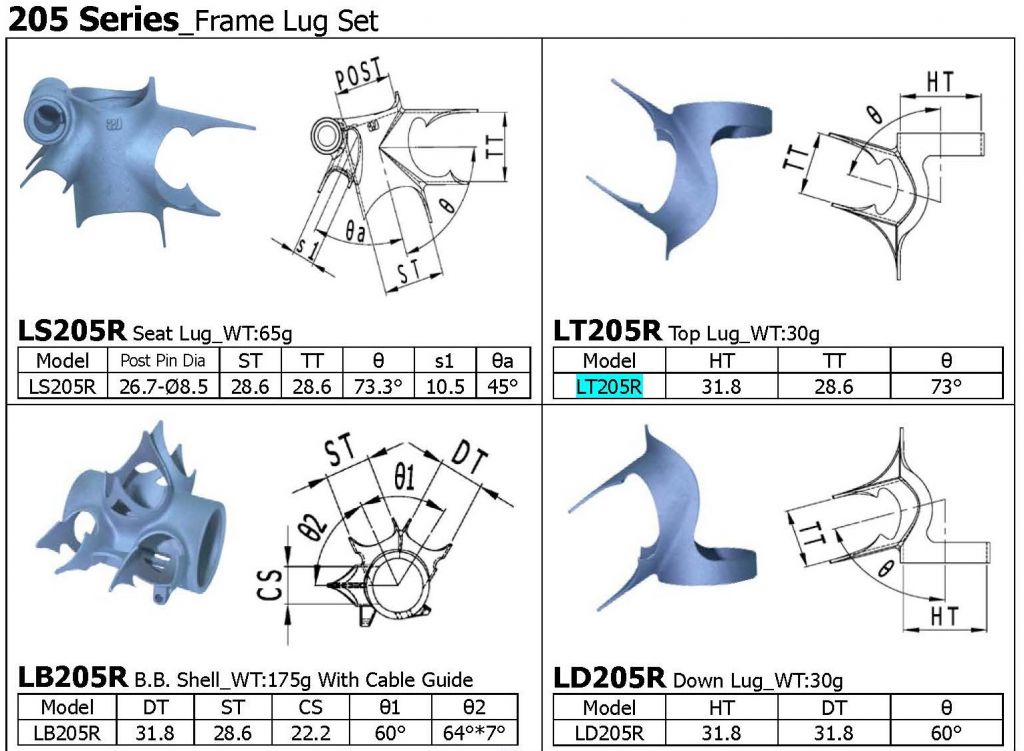 205 Series_Frame Lug Set

POST
TT
θ
θa
s1
ST

LS205R Seat Lug_WT:65g

| Model | Post Pin Dia | ST | TT | θ | s1 | θa |
|---|---|---|---|---|---|---|
| LS205R | 26.7-Ø8.5 | 28.6 | 28.6 | 73.3° | 10.5 | 45° |

HT
θ
TT

LT205R Top Lug_WT:30g

| Model | HT | TT | θ |
|---|---|---|---|
| LT205R | 31.8 | 28.6 | 73° |

ST
DT
θ1
θ2
CS

LB205R B.B. Shell_WT:175g With Cable Guide

| Model | DT | ST | CS | θ1 | θ2 |
|---|---|---|---|---|---|
| LB205R | 31.8 | 28.6 | 22.2 | 60° | 64°*7° |

TT
θ
HT

LD205R Down Lug_WT:30g

| Model | HT | DT | θ |
|---|---|---|---|
| LD205R | 31.8 | 31.8 | 60° |